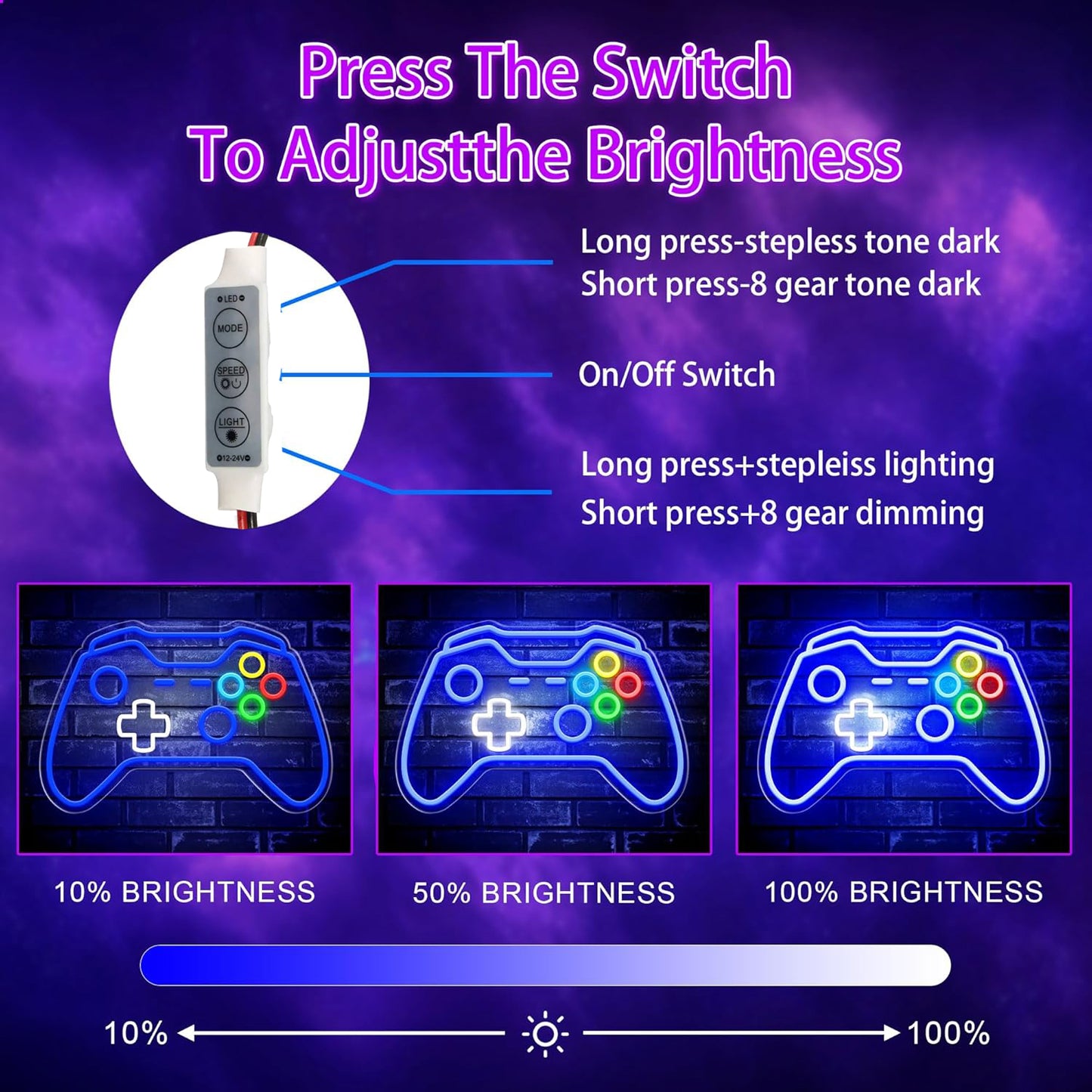 Press The Switch
To Adjustthe Brightness

LED

MODE

SPEED

LIGHT

12-24V

Long press-stepless tone dark
Short press-8 gear tone dark

On/Off Switch

Long press+stepleiss lighting
Short press+8 gear dimming

10% BRIGHTNESS

50% BRIGHTNESS

100% BRIGHTNESS

10%

100%